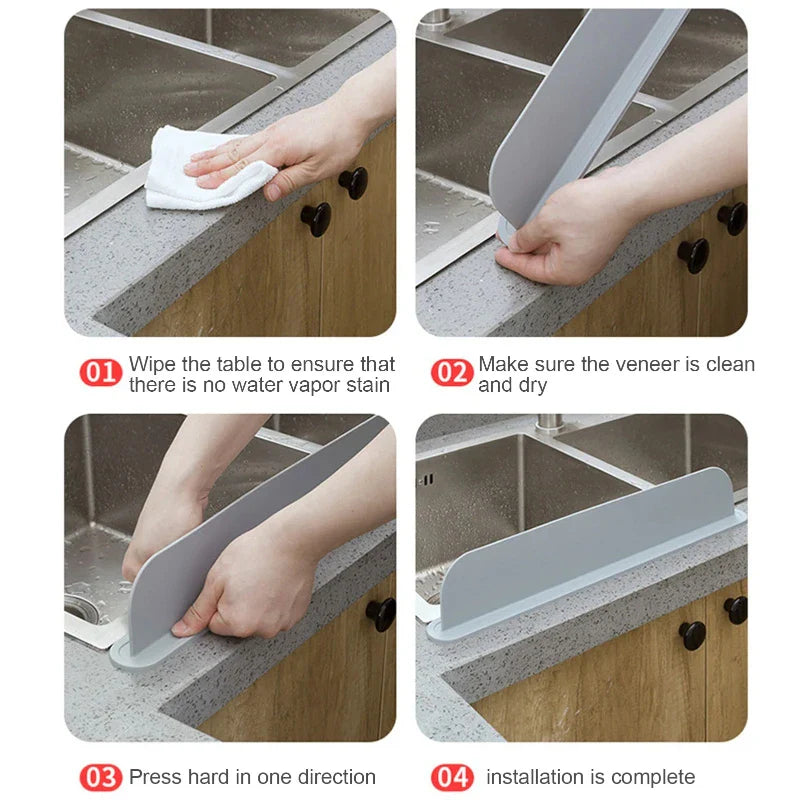 01 Wipe the table to ensure that there is no water vapor stain

02 Make sure the veneer is clean and dry

03 Press hard in one direction

04 installation is complete